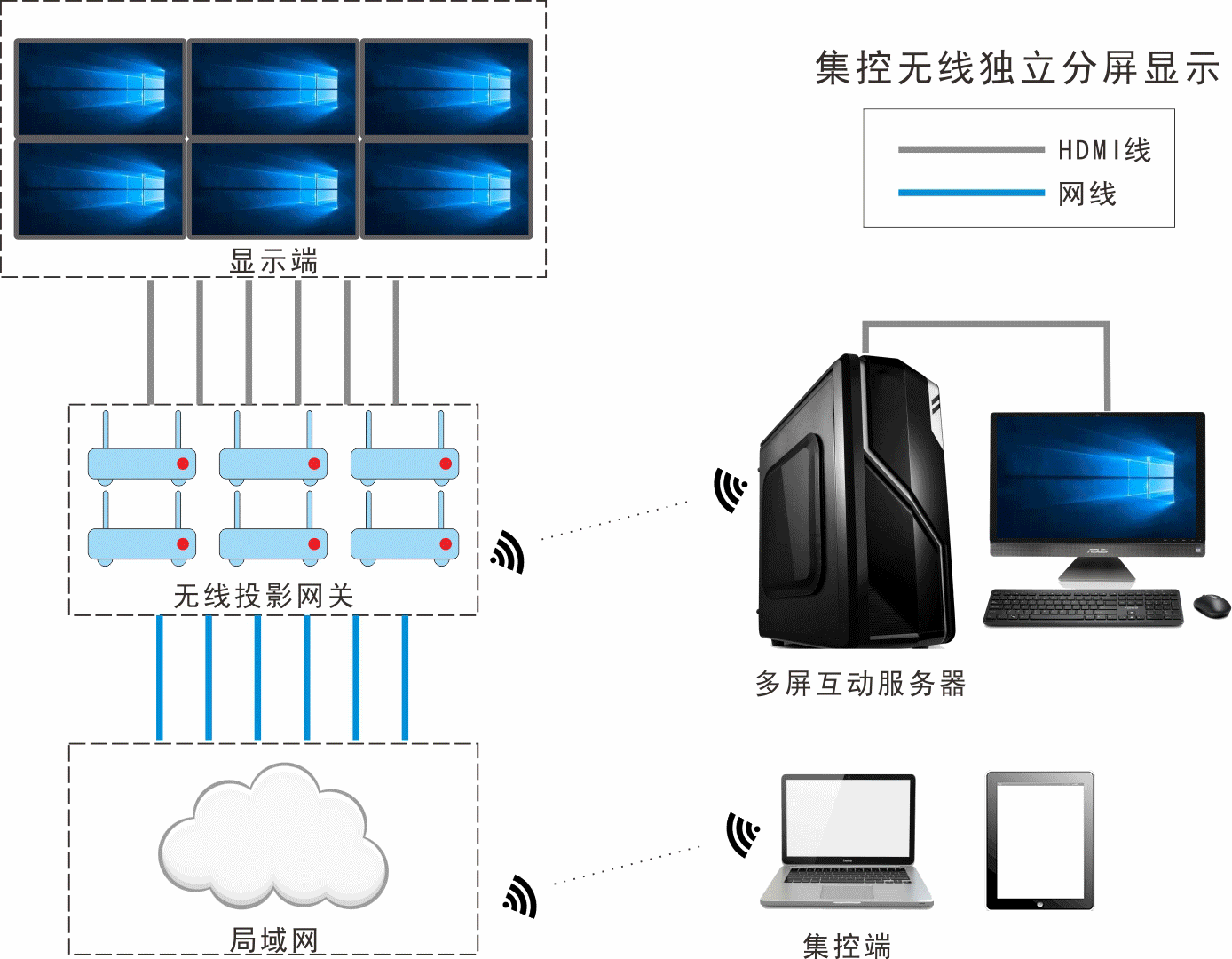 集控无线独立分屏显示

HDMI线
网线

显示端

无线投影网关

多屏互动服务器

局域网

集控端